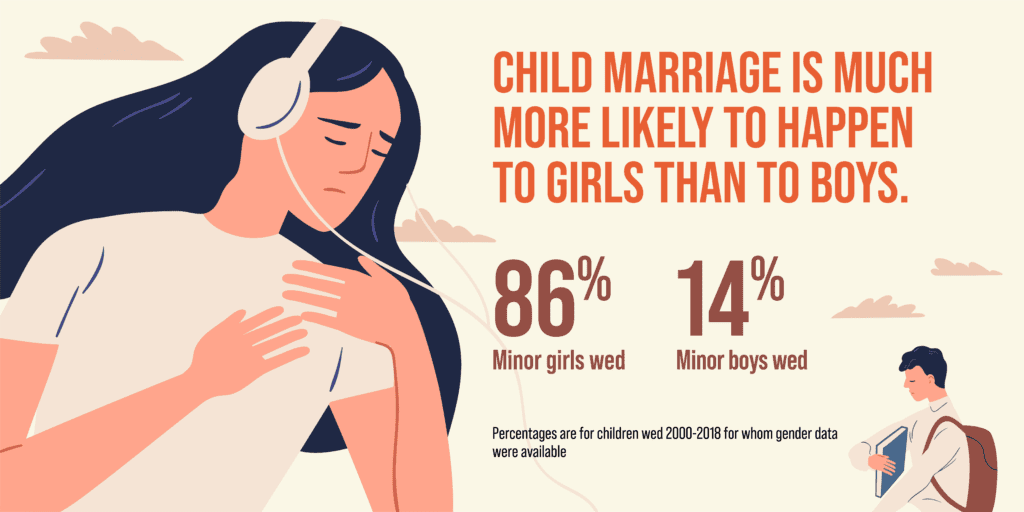 CHILD MARRIAGE IS MUCH MORE LIKELY TO HAPPEN TO GIRLS THAN TO BOYS.

86%
Minor girls wed

14%
Minor boys wed

Percentages are for children wed 2000-2018 for whom gender data were available